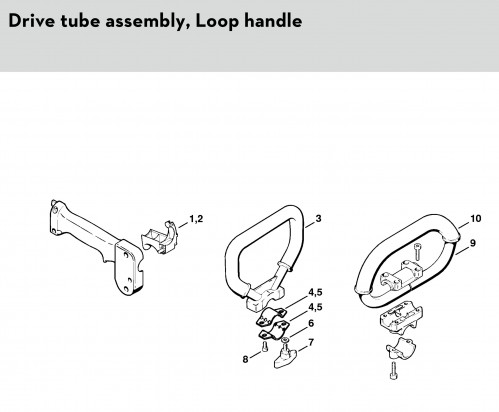 Drive tube assembly, Loop handle

1,2

3

10

9

4,5

4,5

6

7

8